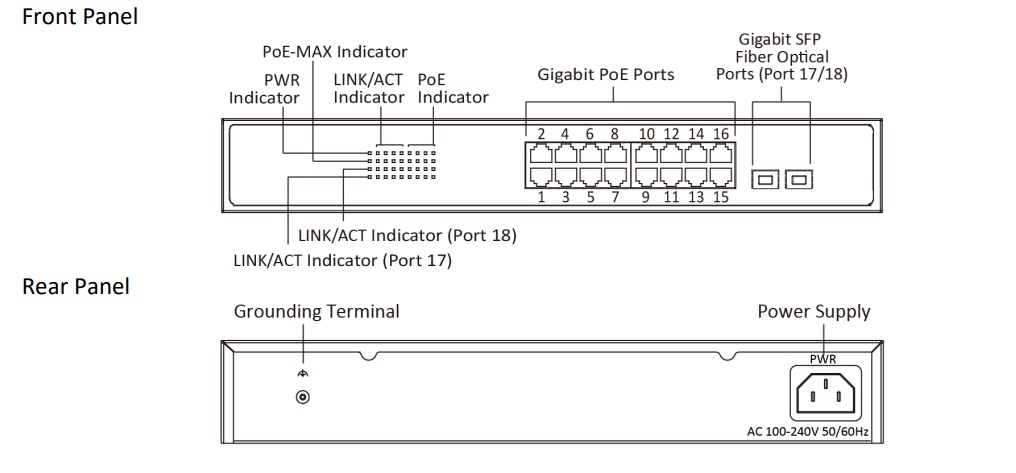 Front Panel

PoE-MAX Indicator

PWR Indicator

LINK/ACT Indicator

PoE Indicator

Gigabit PoE Ports

Gigabit SFP Fiber Optical Ports (Port 17/18)

2 4 6 8 10 12 14 16

1 3 5 7 9 11 13 15

LINK/ACT Indicator (Port 18)

LINK/ACT Indicator (Port 17)

Rear Panel

Grounding Terminal

Power Supply

PWR

AC 100-240V 50/60Hz